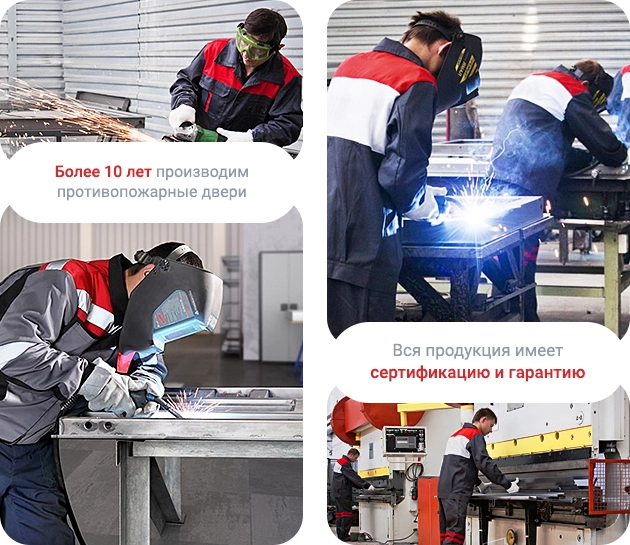 Более 10 лет производим противопожарные двери

Вся продукция имеет сертификацию и гарантию